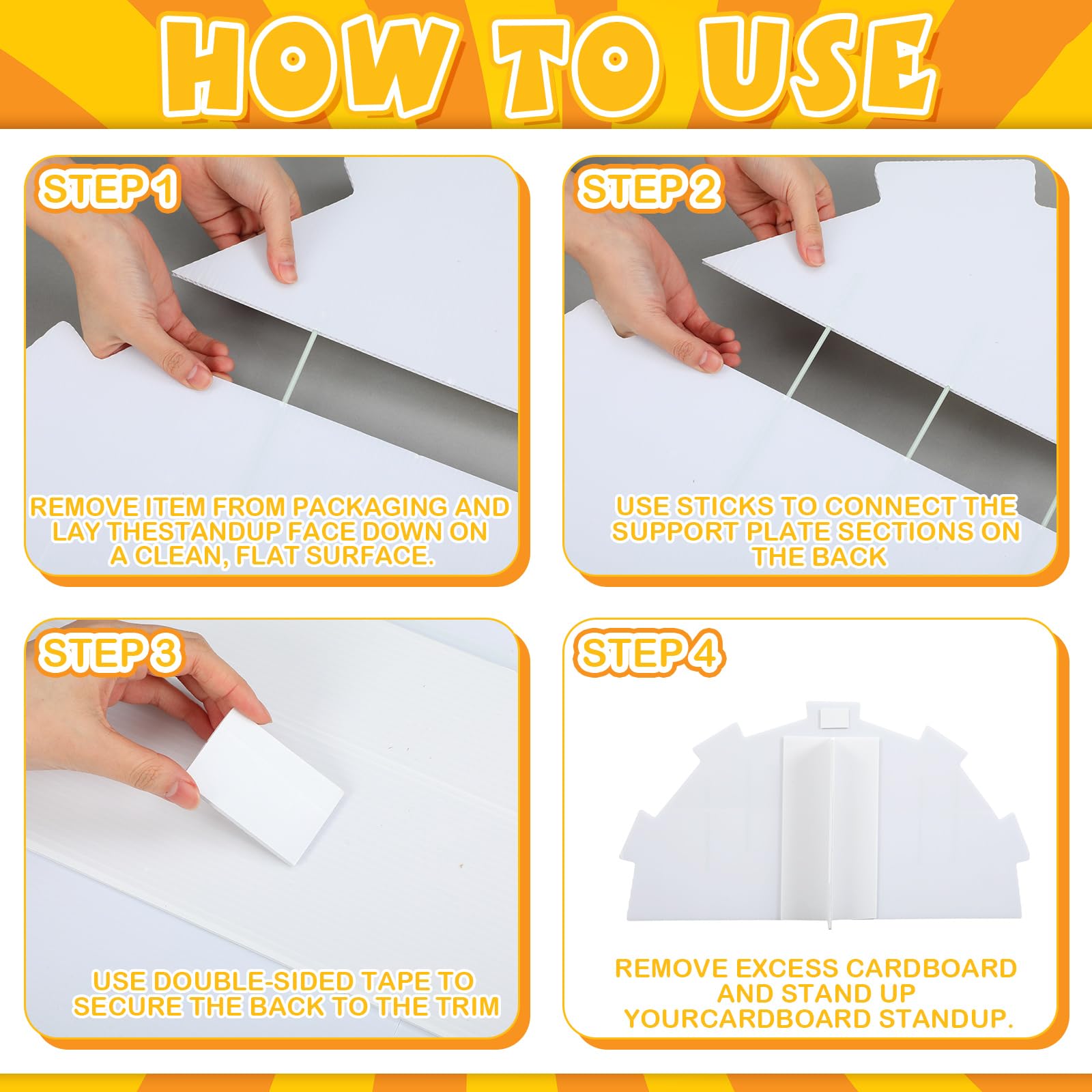 HOW TO USE

STEP 1

REMOVE ITEM FROM PACKAGING AND LAY THESTANDUP FACE DOWN ON A CLEAN, FLAT SURFACE.

STEP 2

USE STICKS TO CONNECT THE SUPPORT PLATE SECTIONS ON THE BACK

STEP 3

USE DOUBLE-SIDED TAPE TO SECURE THE BACK TO THE TRIM

STEP 4

REMOVE EXCESS CARDBOARD AND STAND UP YOURCARDBOARD STANDUP.