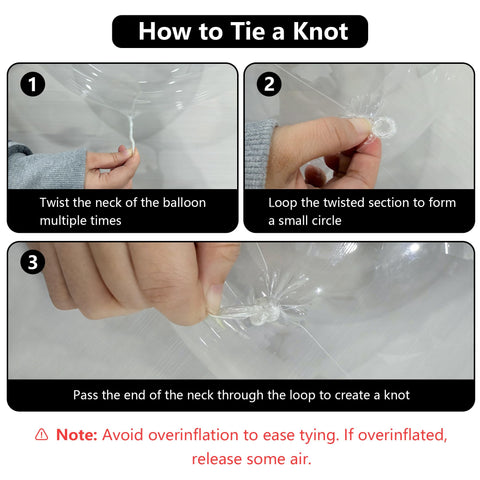 How to Tie a Knot

1

Twist the neck of the balloon multiple times

2

Loop the twisted section to form a small circle

3

Pass the end of the neck through the loop to create a knot

⚠ Note: Avoid overinflation to ease tying. If overinflated, release some air.