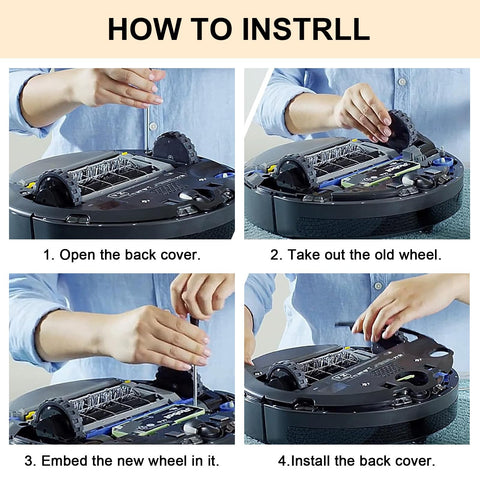 HOW TO INSTRLL

1. Open the back cover.

2. Take out the old wheel.

3. Embed the new wheel in it.

4.Install the back cover.