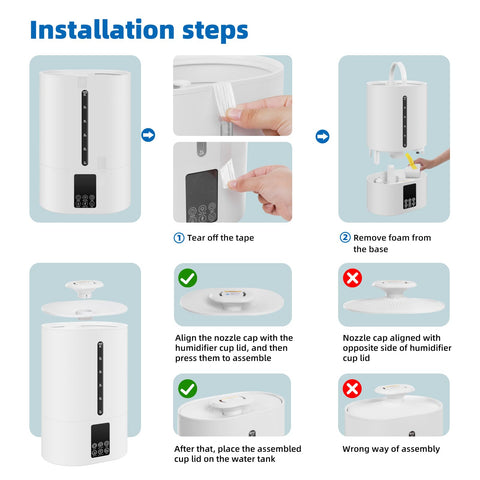 Installation steps

① Tear off the tape

② Remove foam from the base

Align the nozzle cap with the humidifier cup lid, and then press them to assemble

Nozzle cap aligned with opposite side of humidifier cup lid

After that, place the assembled cup lid on the water tank

Wrong way of assembly