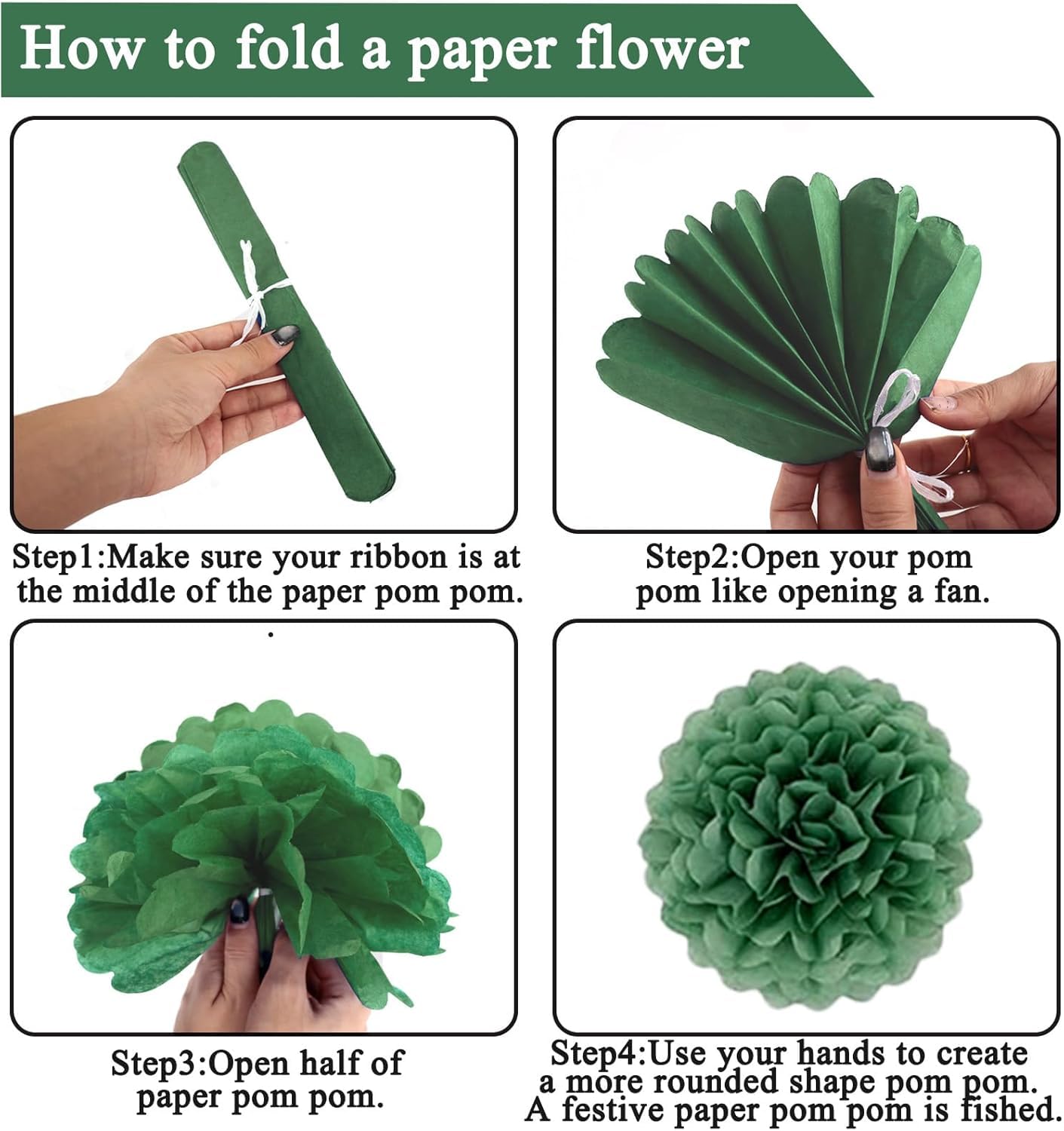 How to fold a paper flower

Step1:Make sure your ribbon is at the middle of the paper pom pom.

Step2:Open your pom pom like opening a fan.

Step3:Open half of paper pom pom.

Step4:Use your hands to create a more rounded shape pom pom. A festive paper pom pom is fished.