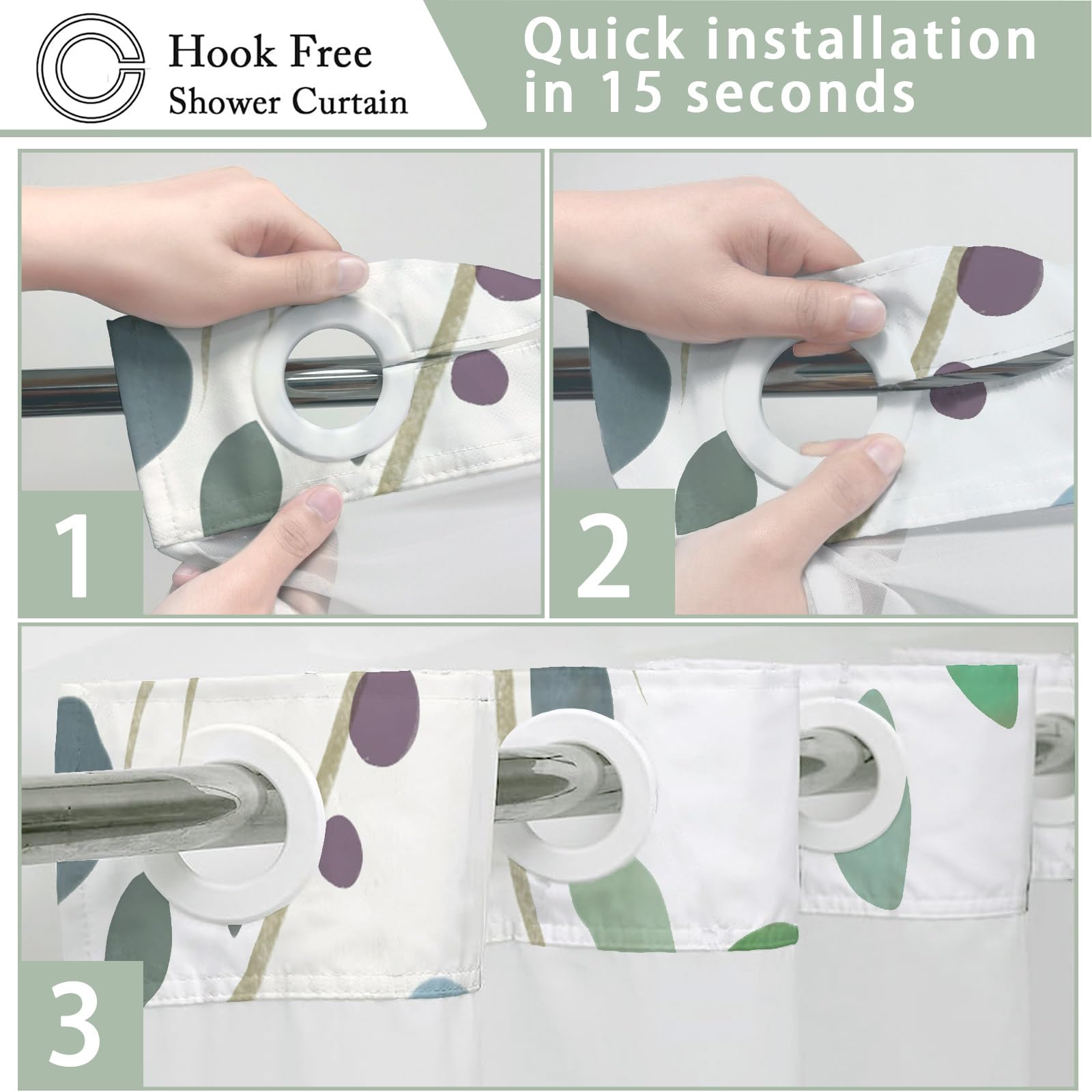 Hook Free
Shower Curtain

Quick installation in 15 seconds

1

2

3