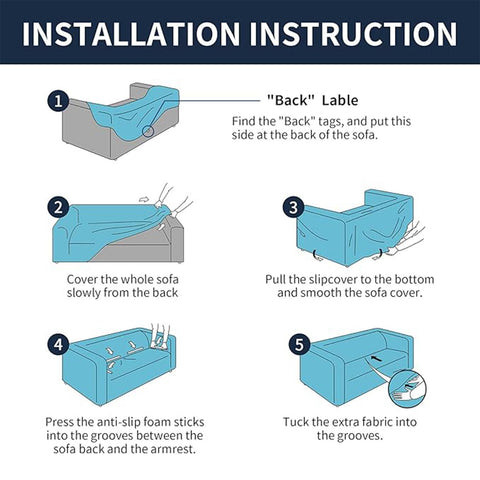 INSTALLATION INSTRUCTION

1

"Back" Lable

Find the "Back" tags, and put this side at the back of the sofa.

2

Cover the whole sofa slowly from the back

3

Pull the slipcover to the bottom and smooth the sofa cover.

4

Press the anti-slip foam sticks into the grooves between the sofa back and the armrest.

5

Tuck the extra fabric into the grooves.