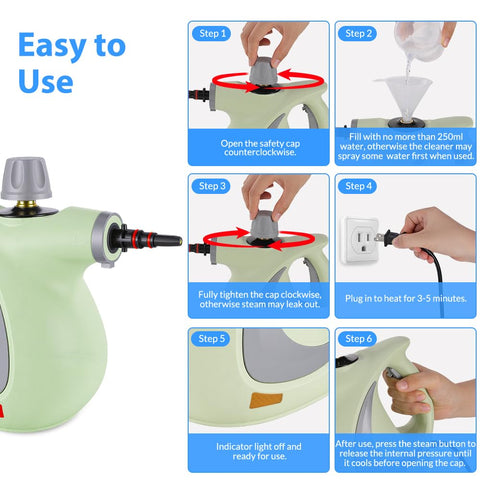 Easy to Use

Step 1
Open the safety cap counterclockwise.

Step 2
Fill with no more than 250ml water, otherwise the cleaner may spray some water first when used.

Step 3
Fully tighten the cap clockwise, otherwise steam may leak out.

Step 4
Plug in to heat for 3-5 minutes.

Step 5
Indicator light off and ready for use.

Step 6
After use, press the steam button to release the internal pressure until it cools before opening the cap.