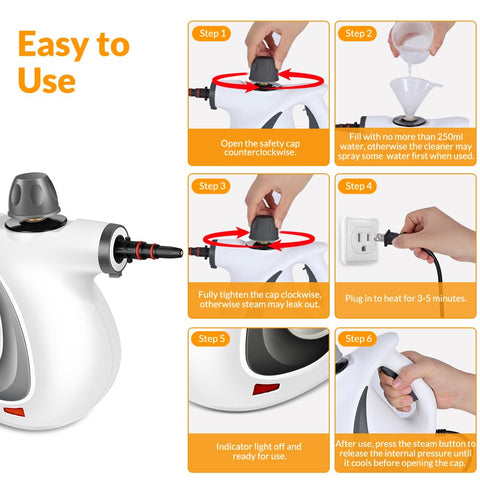 Easy to Use

Step 1

Open the safety cap counterclockwise.

Step 2

Fill with no more than 250ml water, otherwise the cleaner may spray some water first when used.

Step 3

Fully tighten the cap clockwise, otherwise steam may leak out.

Step 4

Plug in to heat for 3-5 minutes.

Step 5

Indicator light off and ready for use.

Step 6

After use, press the steam button to release the internal pressure until it cools before opening the cap.