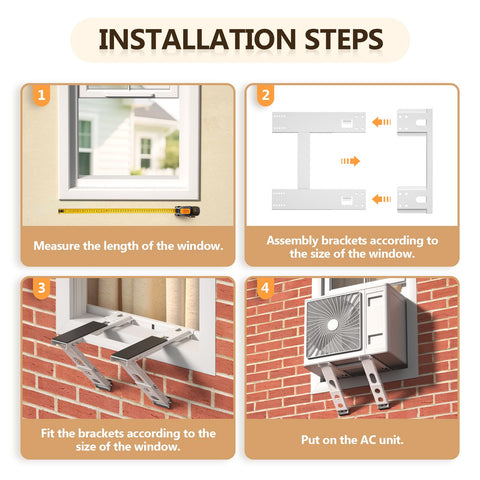 INSTALLATION STEPS

1

Measure the length of the window.

2

Assembly brackets according to the size of the window.

3

Fit the brackets according to the size of the window.

4

Put on the AC unit.