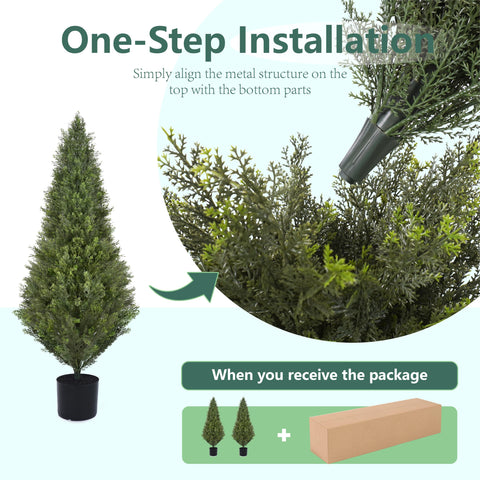 One-Step Installation

Simply align the metal structure on the top with the bottom parts

When you receive the package

+