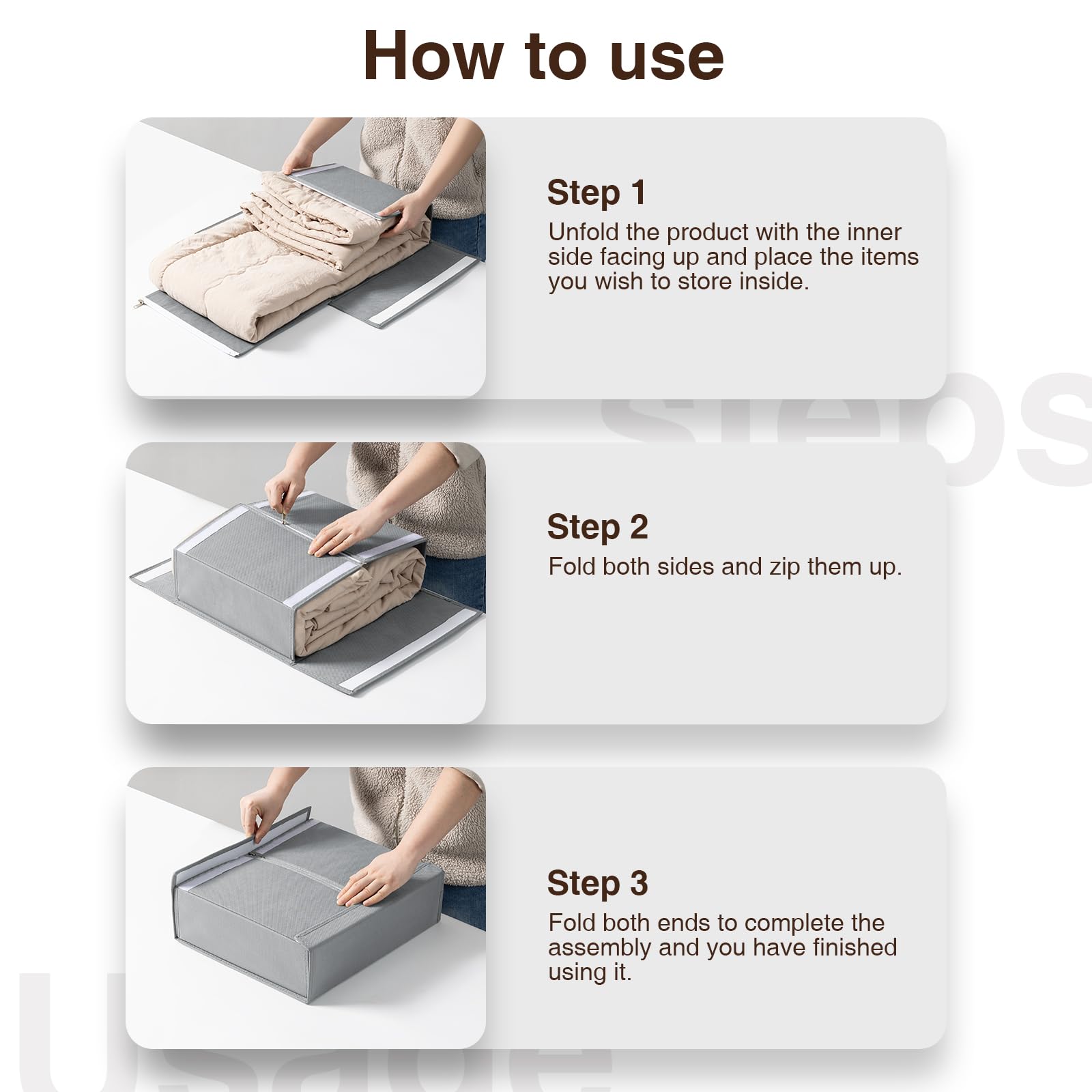 How to use

Step 1
Unfold the product with the inner side facing up and place the items you wish to store inside.

steps

Step 2
Fold both sides and zip them up.

Step 3
Fold both ends to complete the assembly and you have finished using it.

Usage