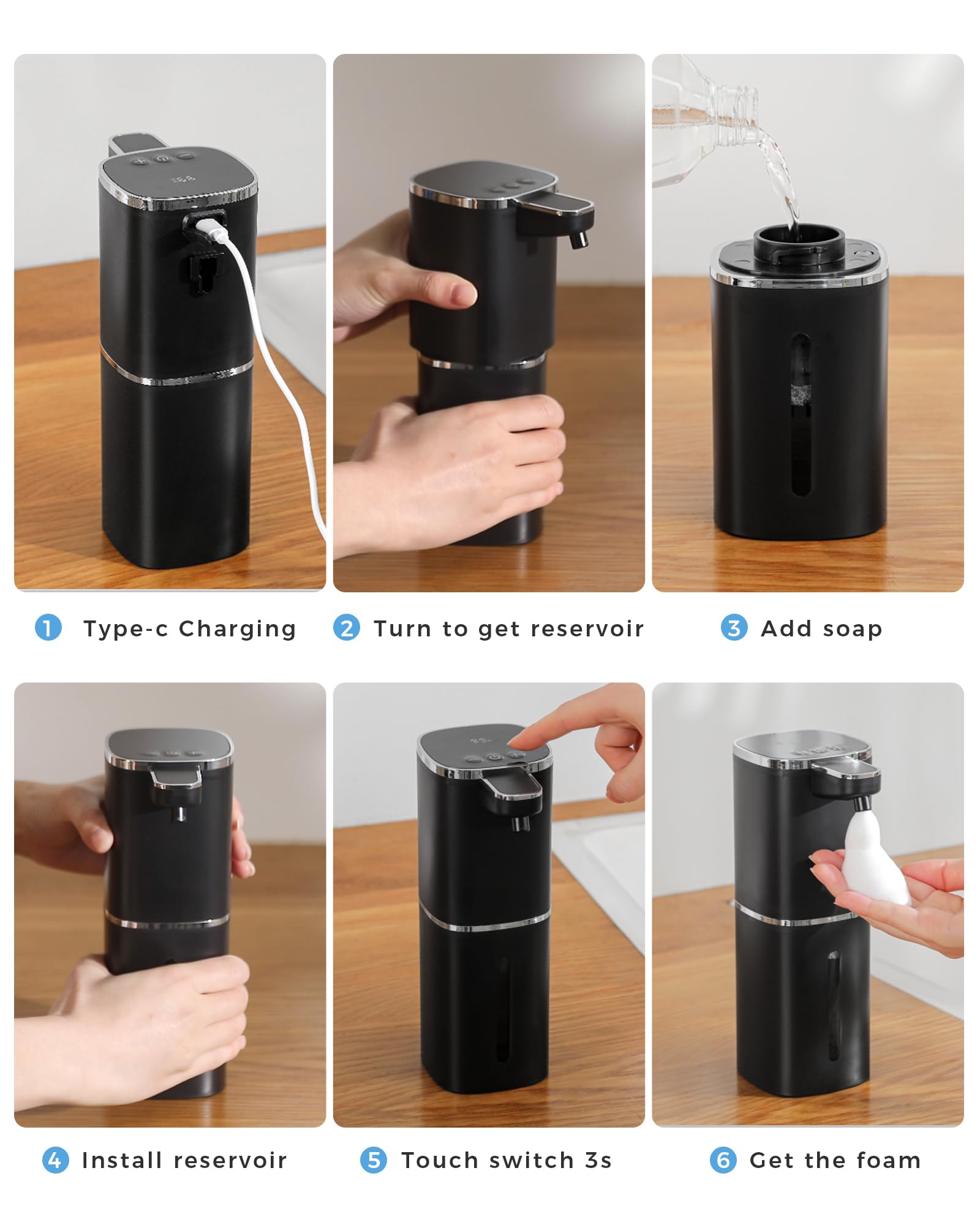 1 Type-c Charging

2 Turn to get reservoir

3 Add soap

4 Install reservoir

5 Touch switch 3s

6 Get the foam