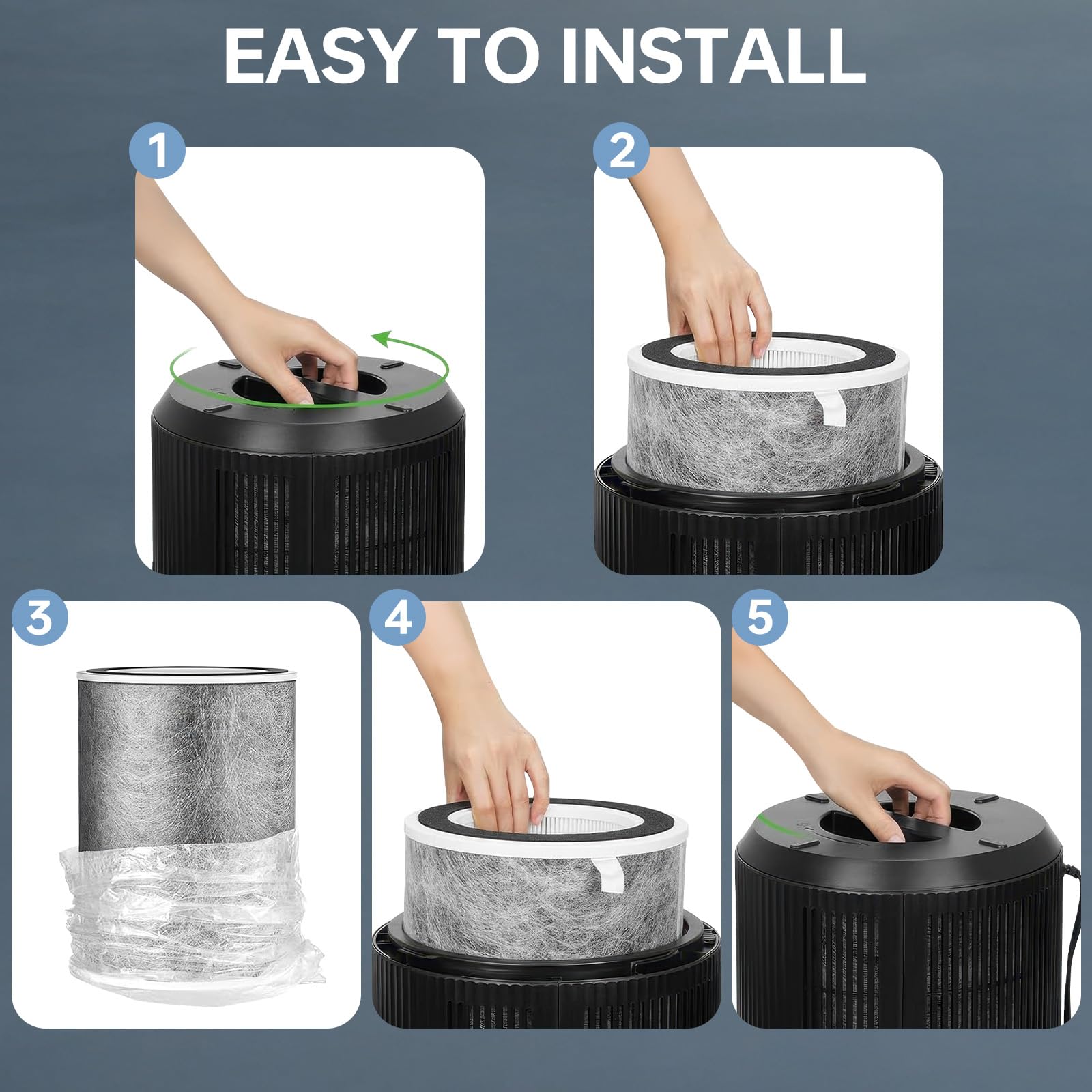 EASY TO INSTALL

1

2

3

4

5