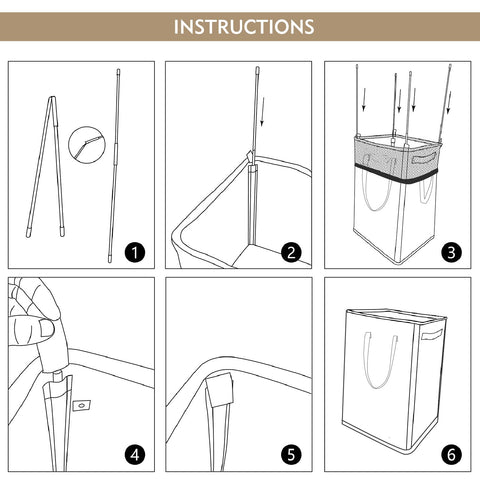 INSTRUCTIONS

1

2

3

4

5

6