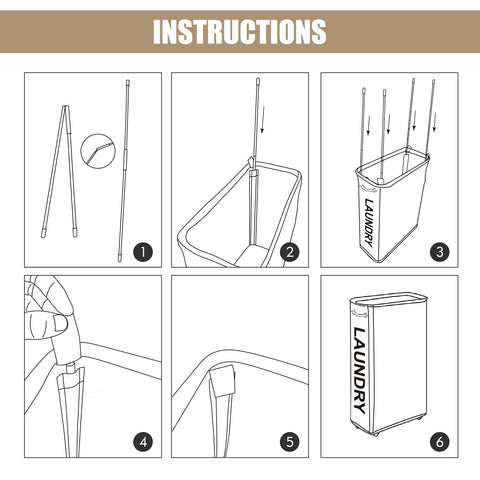 INSTRUCTIONS

1

2

LAUNDRY

3

4

5

LAUNDRY

6