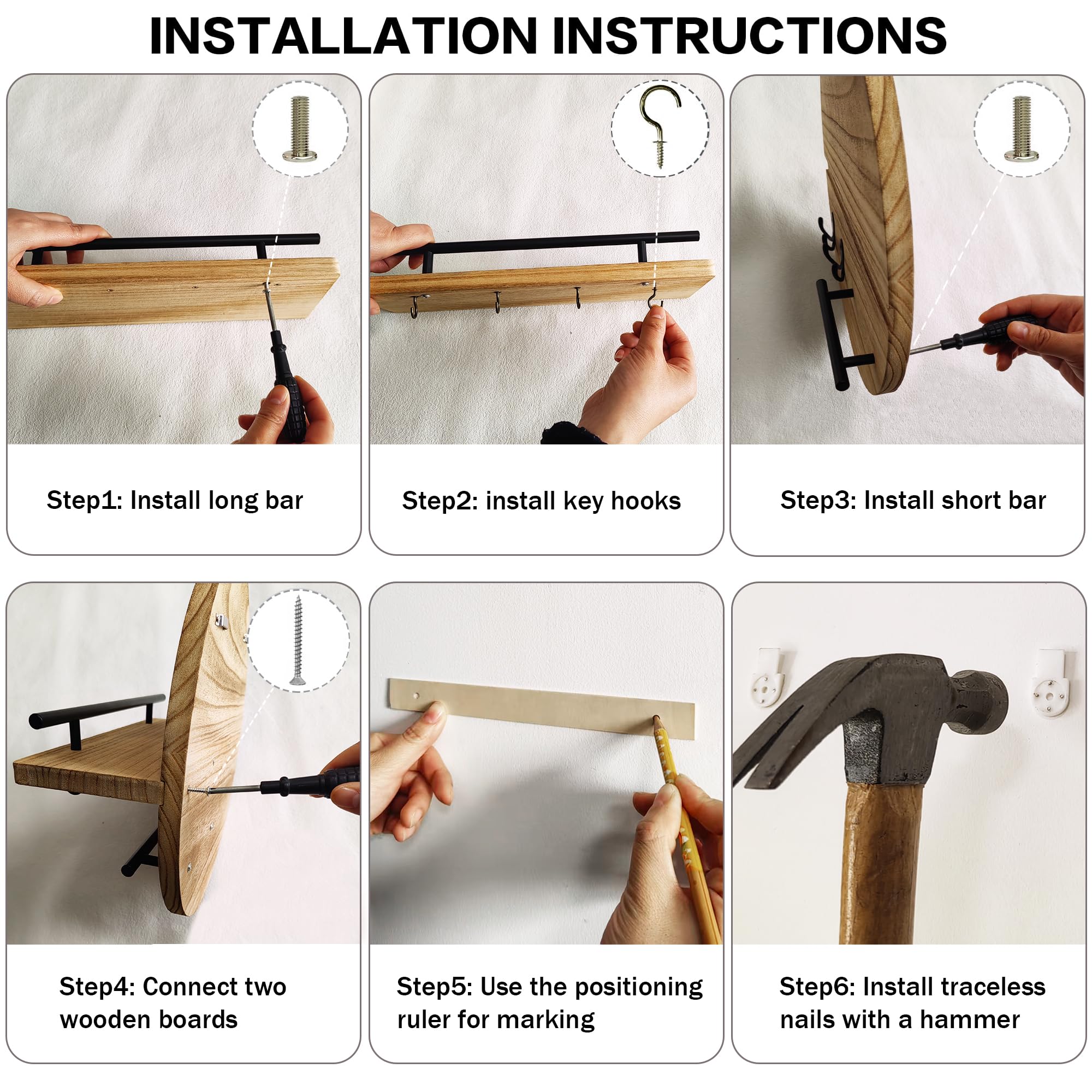 INSTALLATION INSTRUCTIONS

Step1: Install long bar

Step2: install key hooks

Step3: Install short bar

Step4: Connect two wooden boards

Step5: Use the positioning ruler for marking

Step6: Install traceless nails with a hammer