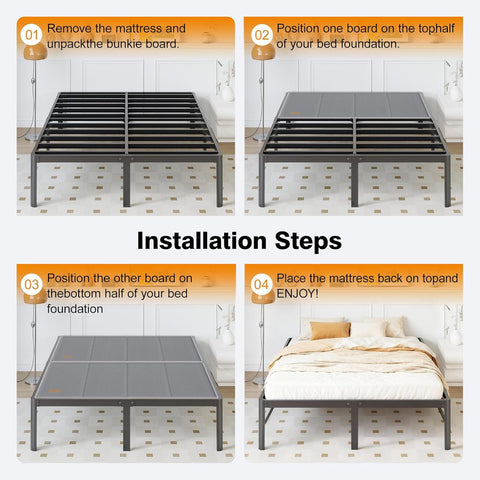 01 Remove the mattress and unpackthe bunkie board.

02 Position one board on the tophalf of your bed foundation.

Installation Steps

03 Position the other board on thebottom half of your bed foundation

04 Place the mattress back on topand ENJOY!