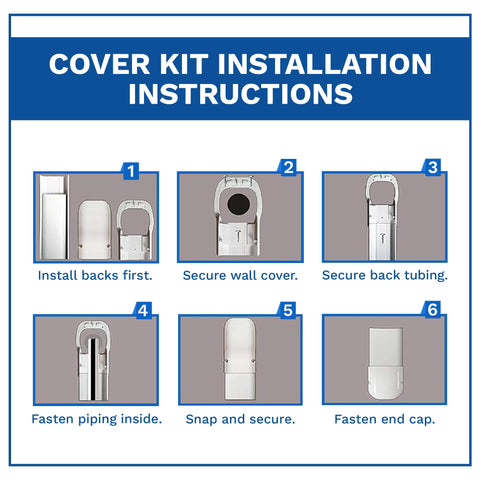 COVER KIT INSTALLATION INSTRUCTIONS

1
Install backs first.

2
Secure wall cover.

3
Secure back tubing.

4
Fasten piping inside.

5
Snap and secure.

6
Fasten end cap.