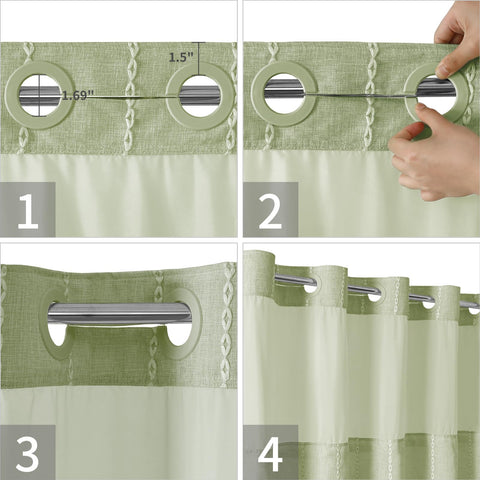 1.5"
1.69"
1
2
3
4