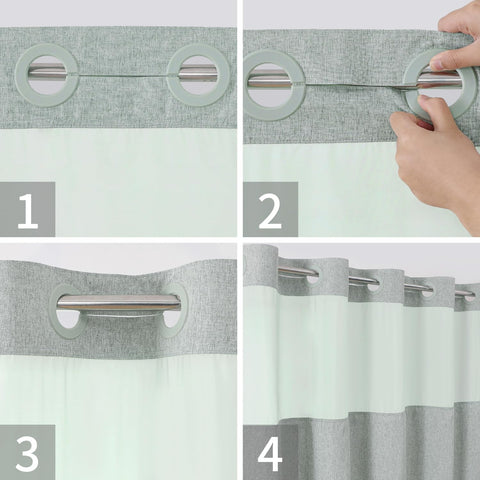 1

2

3

4