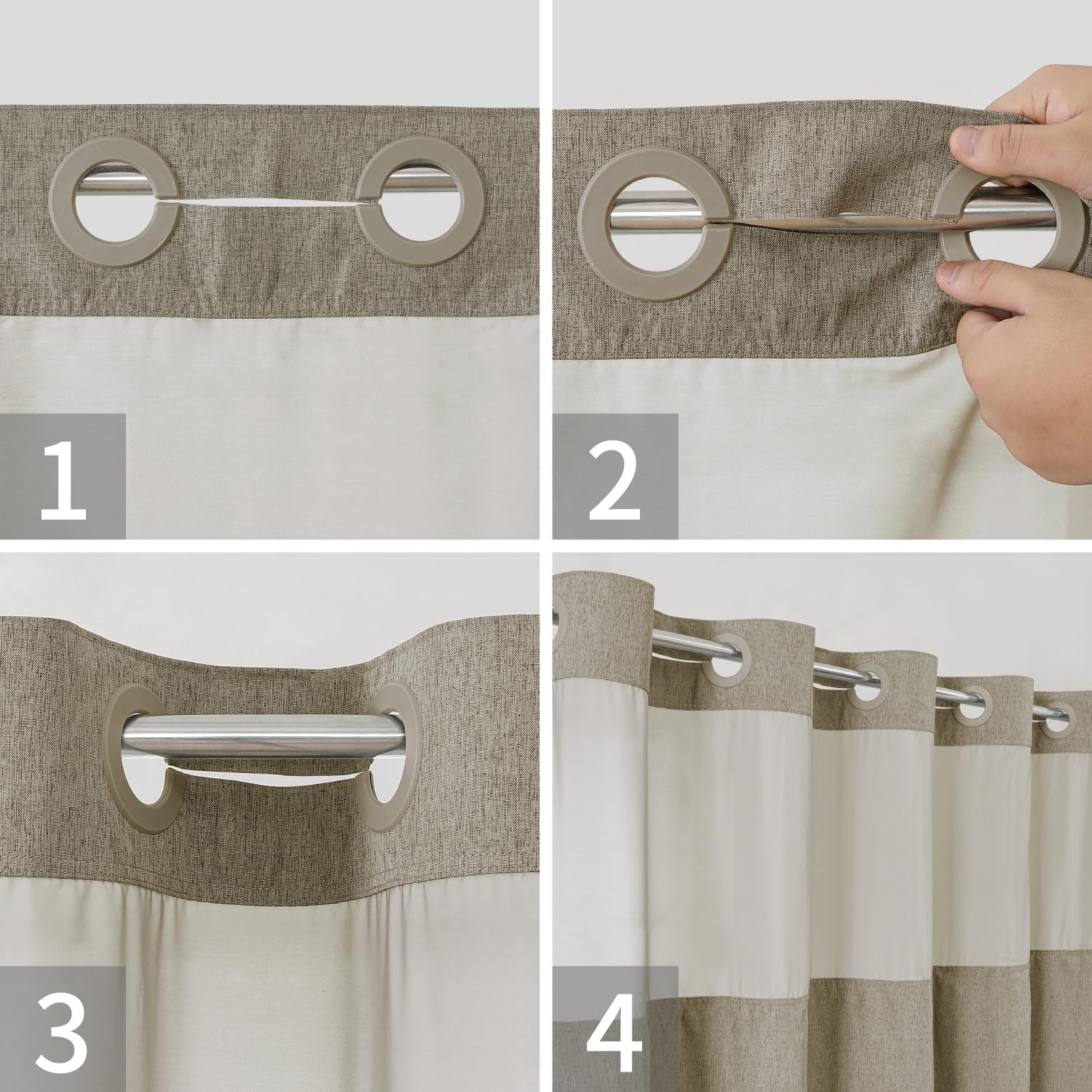 1

2

3

4