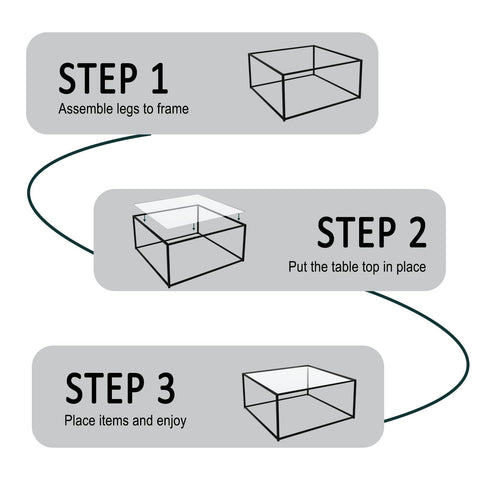 STEP 1
Assemble legs to frame

STEP 2
Put the table top in place

STEP 3
Place items and enjoy