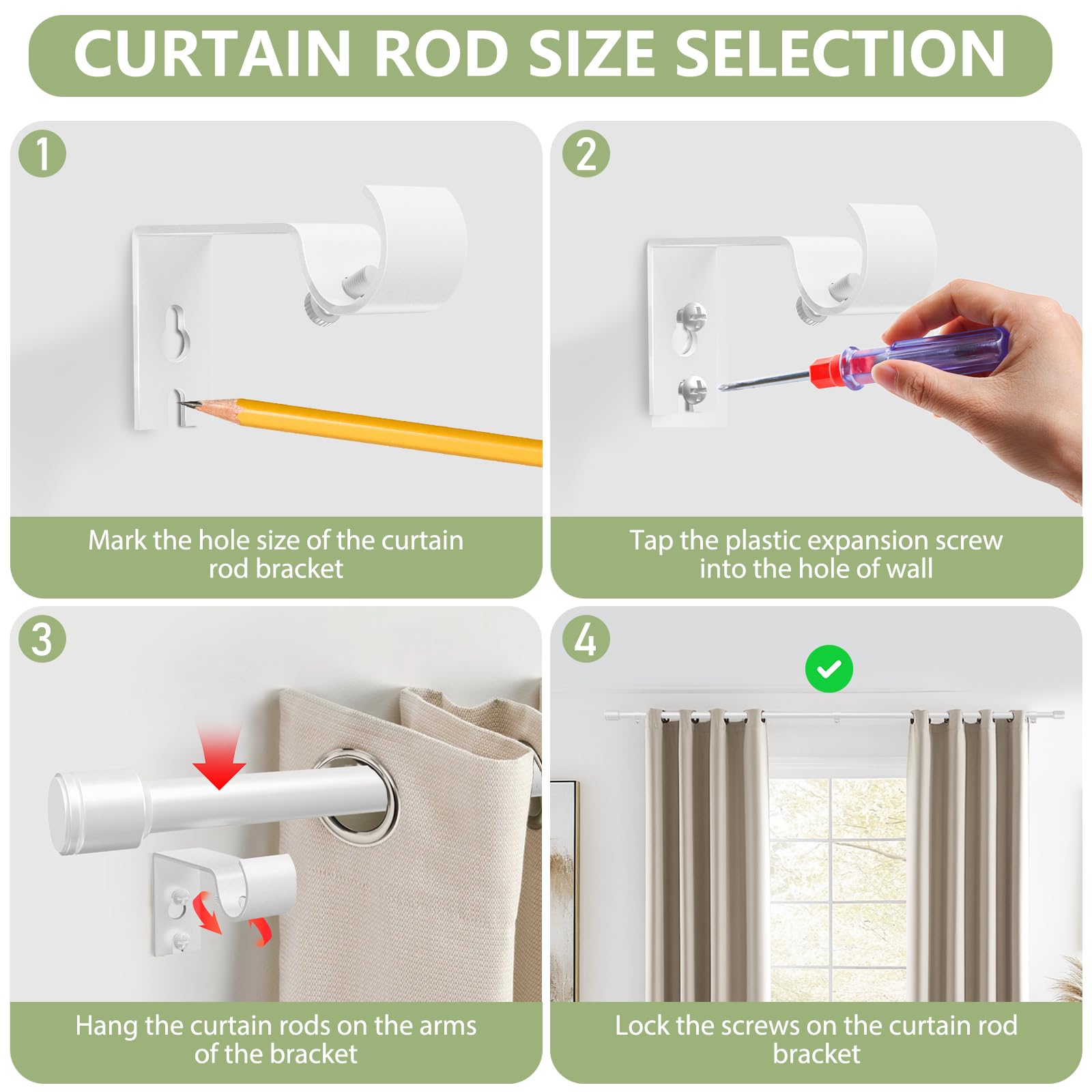 CURTAIN ROD SIZE SELECTION

1

Mark the hole size of the curtain rod bracket

2

Tap the plastic expansion screw into the hole of wall

3

Hang the curtain rods on the arms of the bracket

4

Lock the screws on the curtain rod bracket