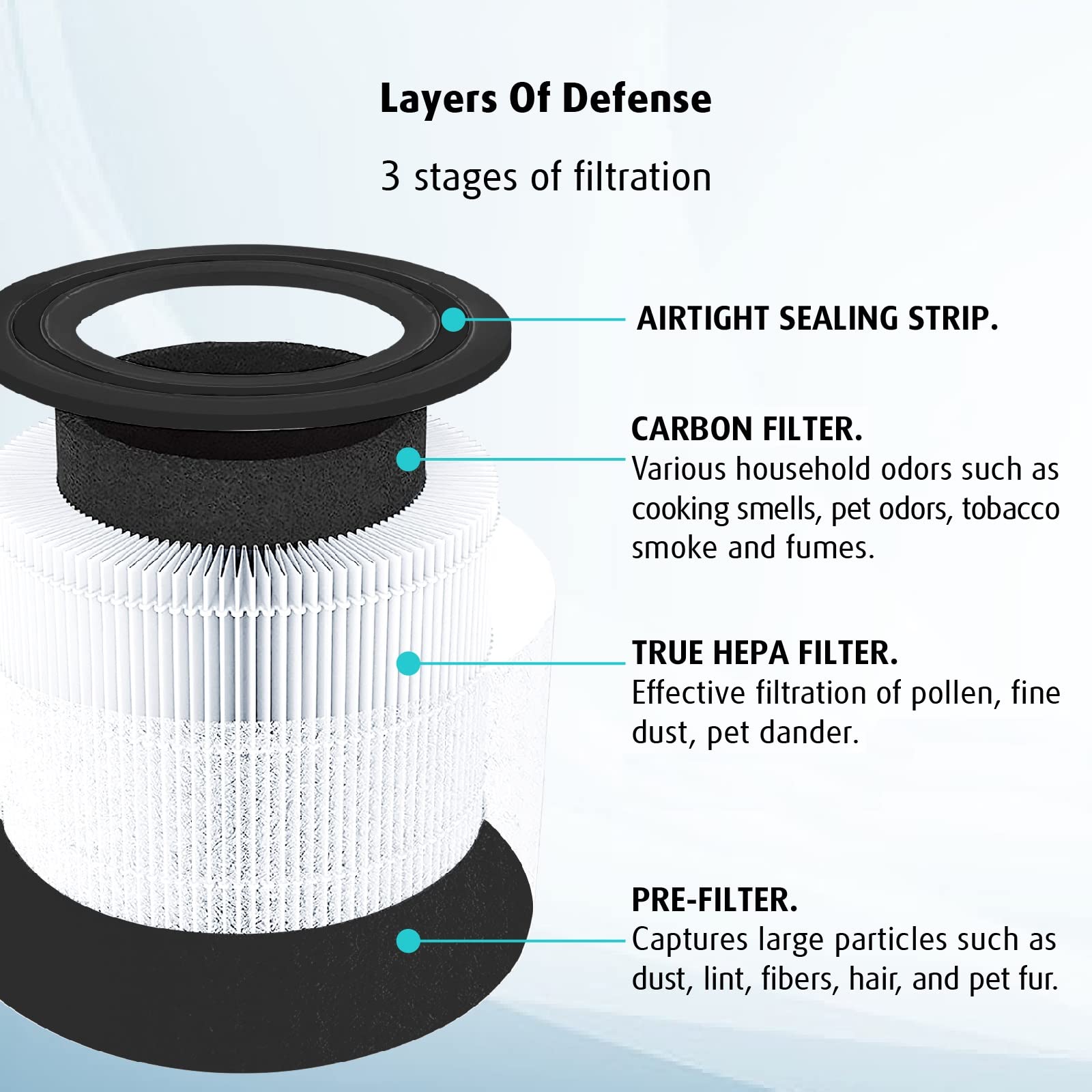 Layers Of Defense

3 stages of filtration

AIRTIGHT SEALING STRIP.

CARBON FILTER.
Various household odors such as cooking smells, pet odors, tobacco smoke and fumes.

TRUE HEPA FILTER.
Effective filtration of pollen, fine dust, pet dander.

PRE-FILTER.
Captures large particles such as dust, lint, fibers, hair, and pet fur.