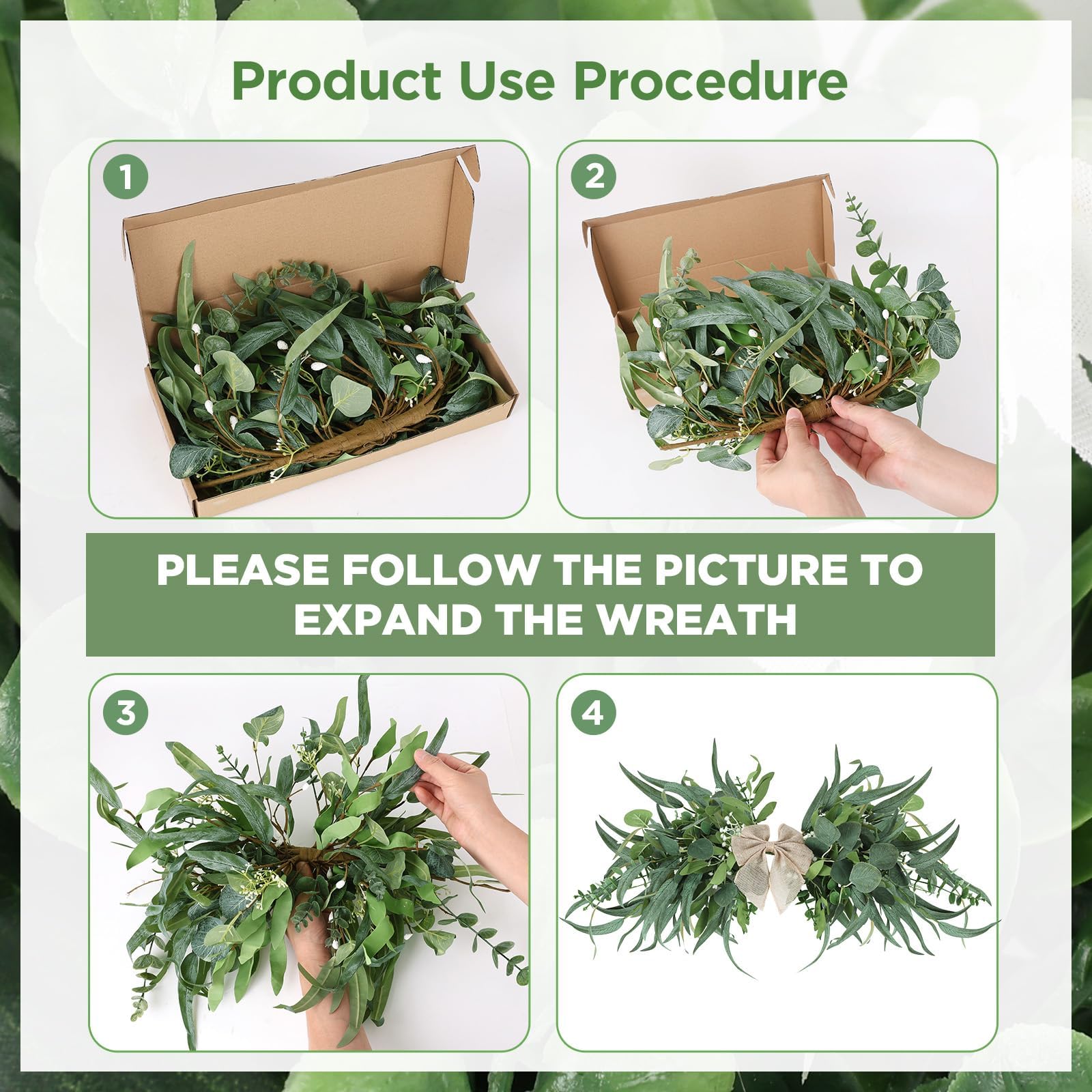 Product Use Procedure

1

2

PLEASE FOLLOW THE PICTURE TO EXPAND THE WREATH

3

4