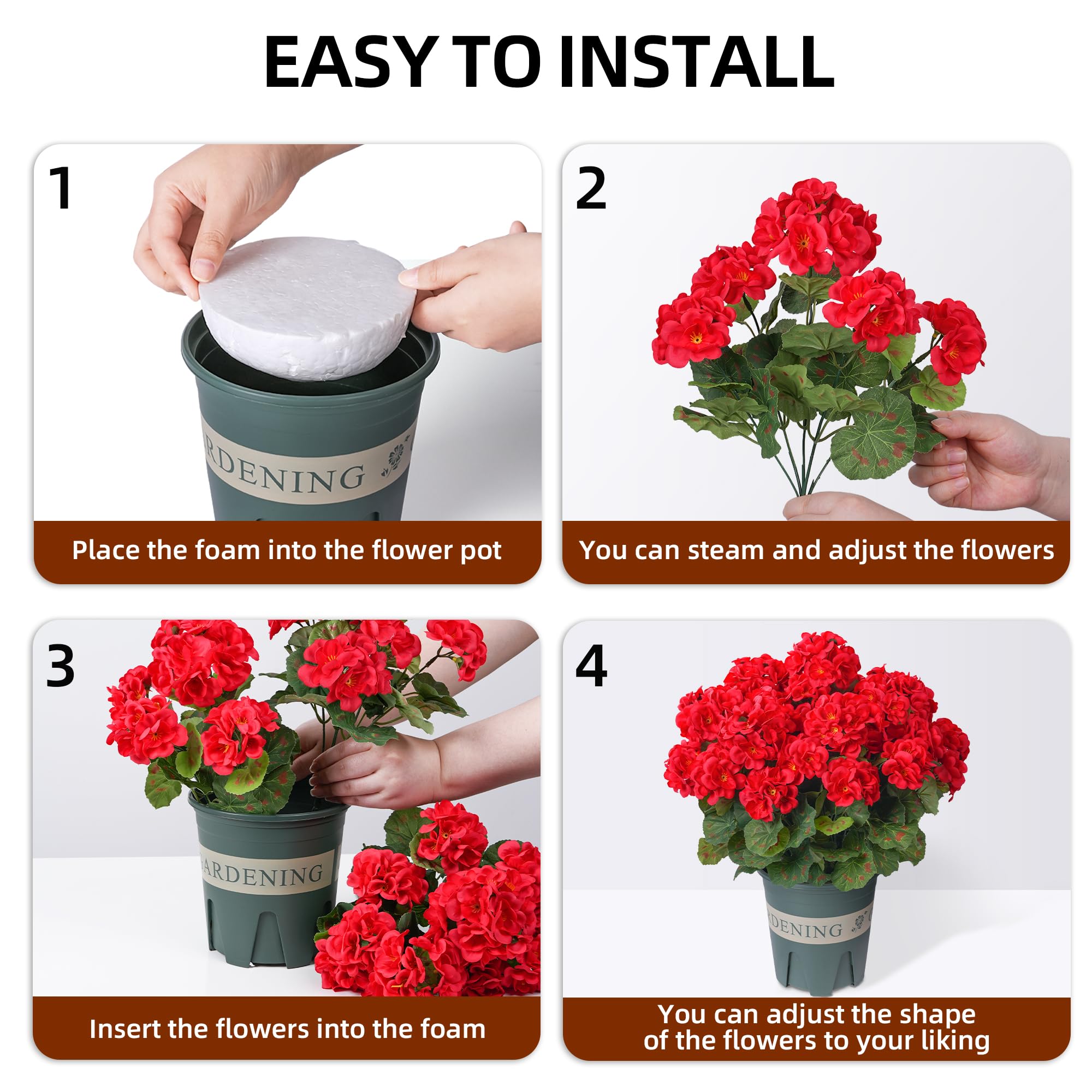 EASY TO INSTALL

1

RDENING

Place the foam into the flower pot

2

You can steam and adjust the flowers

3

ARDENING

Insert the flowers into the foam

4

DENING

You can adjust the shape of the flowers to your liking