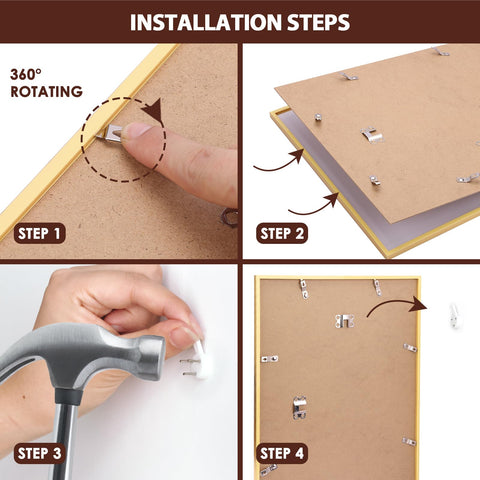 INSTALLATION STEPS

360°
ROTATING

STEP 1

STEP 2

STEP 3

STEP 4