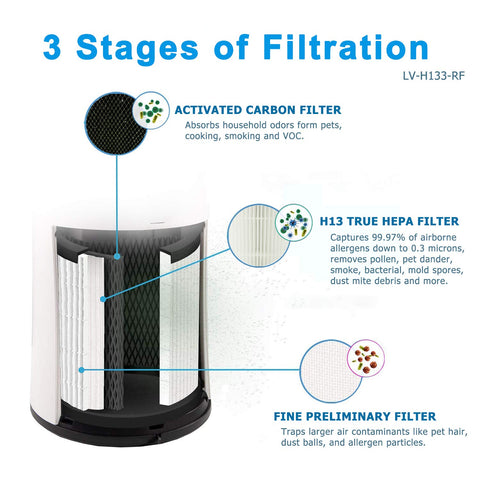 3 Stages of Filtration

LV-H133-RF

ACTIVATED CARBON FILTER

Absorbs household odors form pets, cooking, smoking and VOC.

H13 TRUE HEPA FILTER

Captures 99.97% of airborne allergens down to 0.3 microns, removes pollen, pet dander, smoke, bacterial, mold spores, dust mite debris and more.

FINE PRELIMINARY FILTER

Traps larger air contaminants like pet hair, dust balls, and allergen particles.