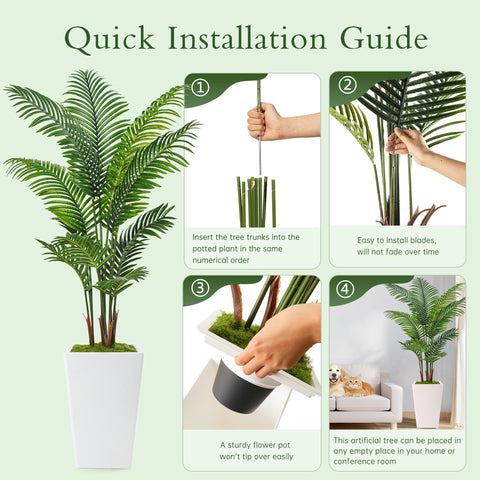 Quick Installation Guide

①

Insert the tree trunks into the potted plant in the same numerical order

②

Easy to install blades, will not fade over time

③

A sturdy flower pot won't tip over easily

④

This artificial tree can be placed in any empty place in your home or conference room