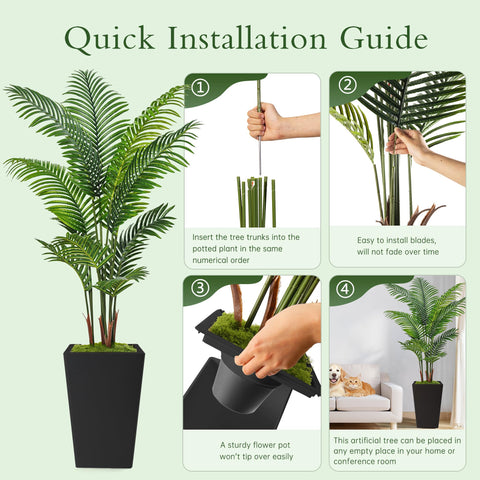 Quick Installation Guide

①

Insert the tree trunks into the potted plant in the same numerical order

②

Easy to install blades, will not fade over time

③

A sturdy flower pot won't tip over easily

④

This artificial tree can be placed in any empty place in your home or conference room