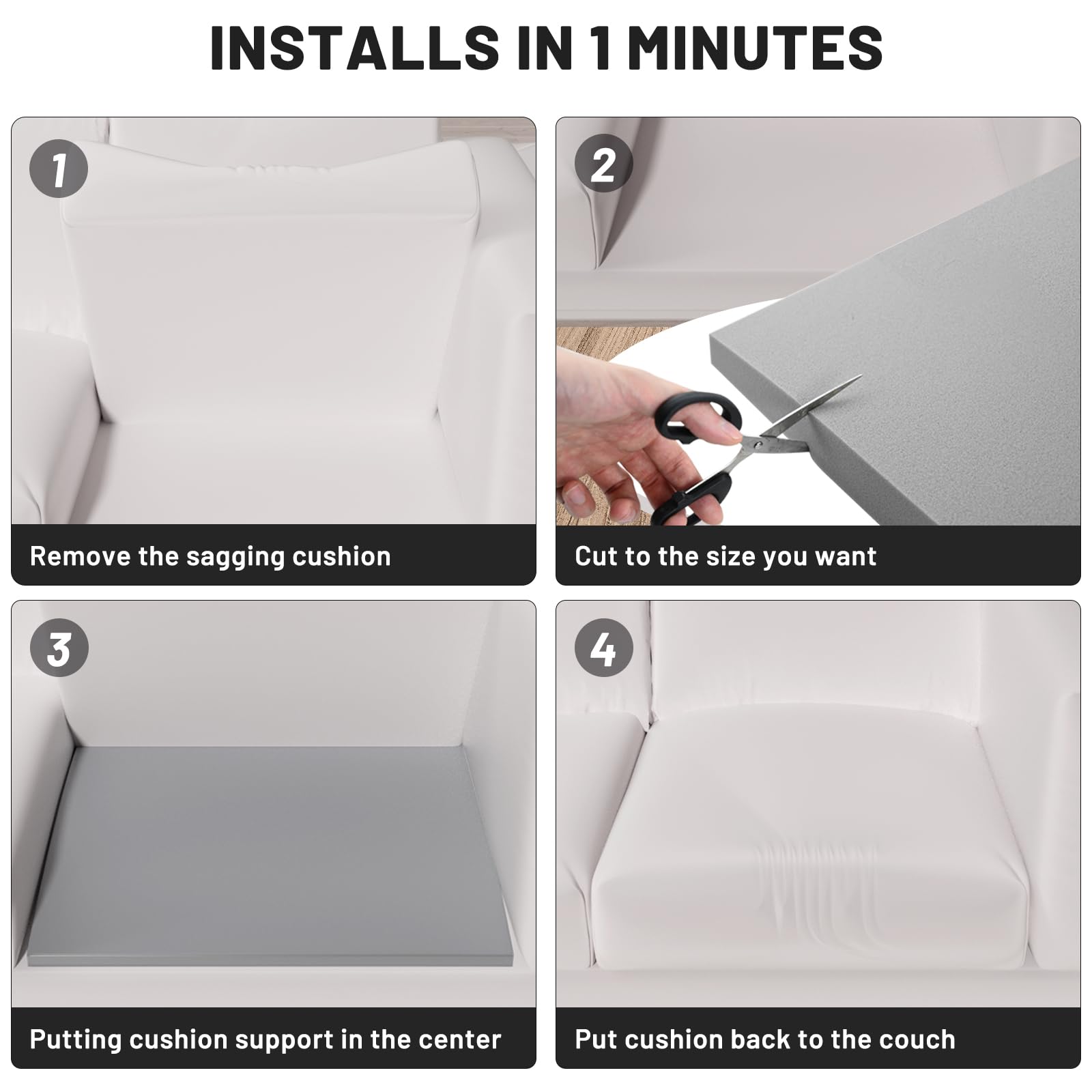 INSTALLS IN 1 MINUTES

1

Remove the sagging cushion

2

Cut to the size you want

3

Putting cushion support in the center

4

Put cushion back to the couch