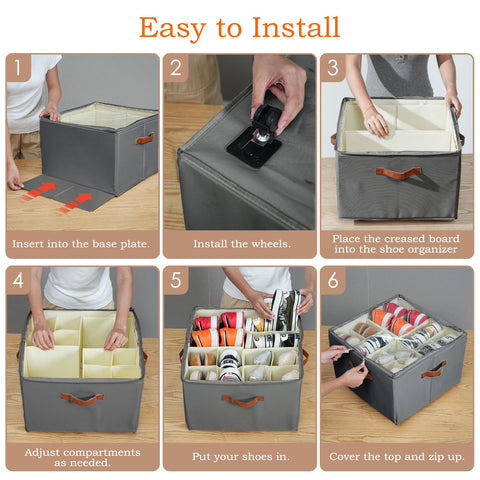 Easy to Install

1

Insert into the base plate.

2

Install the wheels.

3

Place the creased board into the shoe organizer

4

Adjust compartments as needed.

5

Put your shoes in.

6

Cover the top and zip up.