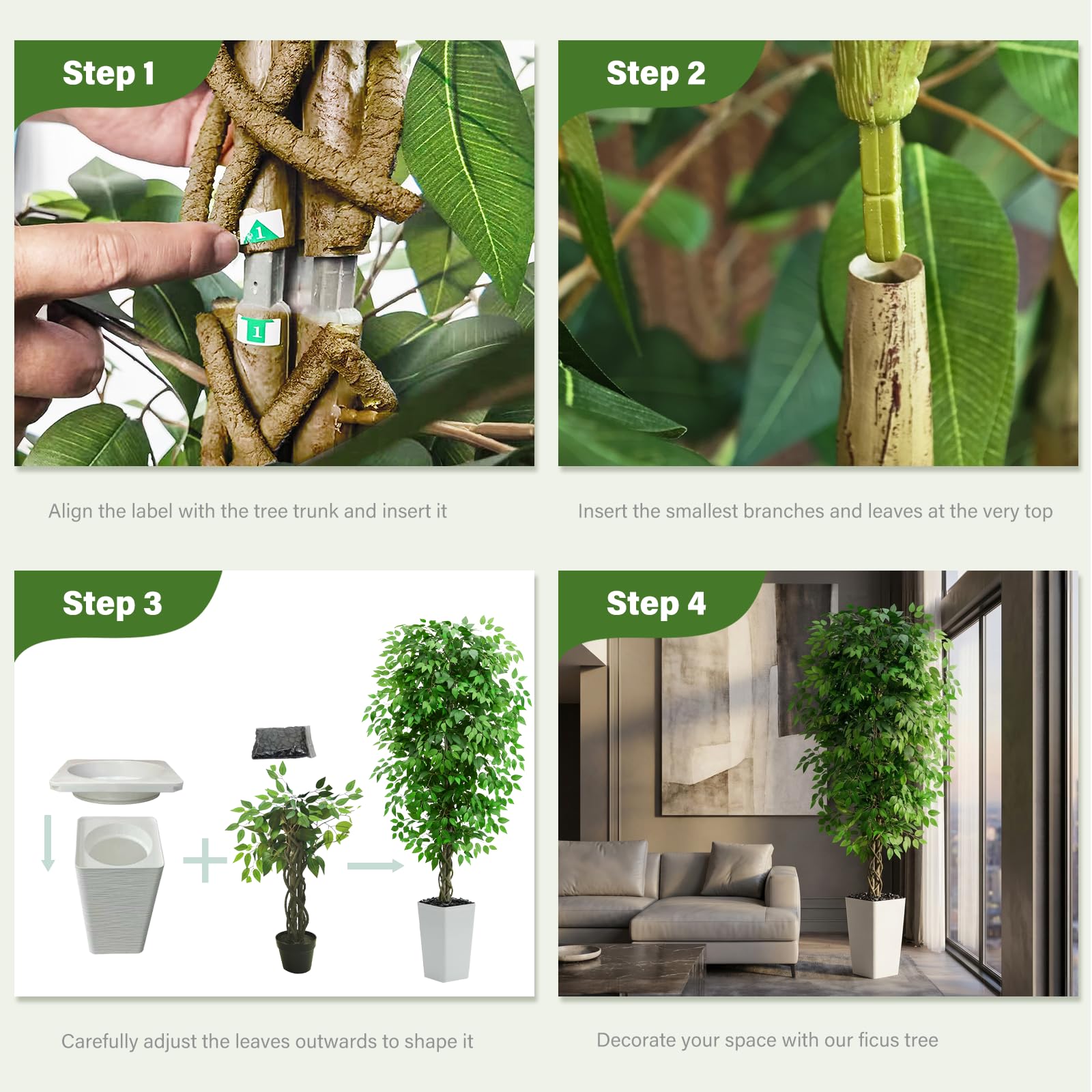 Step 1

1

1

Align the label with the tree trunk and insert it

Step 2

Insert the smallest branches and leaves at the very top

Step 3

Carefully adjust the leaves outwards to shape it

Step 4

Decorate your space with our ficus tree