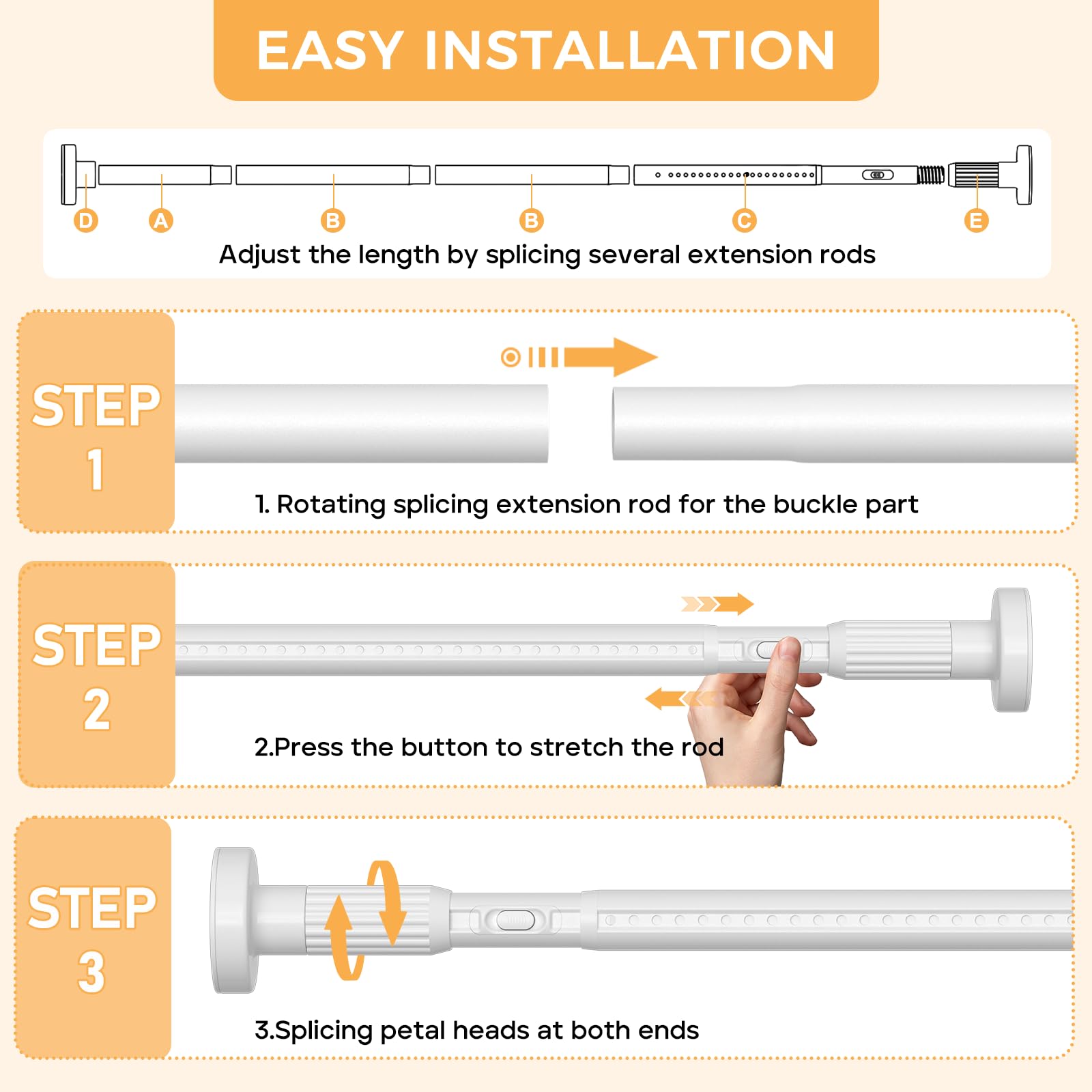 EASY INSTALLATION

D A B B C E

Adjust the length by splicing several extension rods

STEP 1

1. Rotating splicing extension rod for the buckle part

STEP 2

2.Press the button to stretch the rod

STEP 3

3.Splicing petal heads at both ends