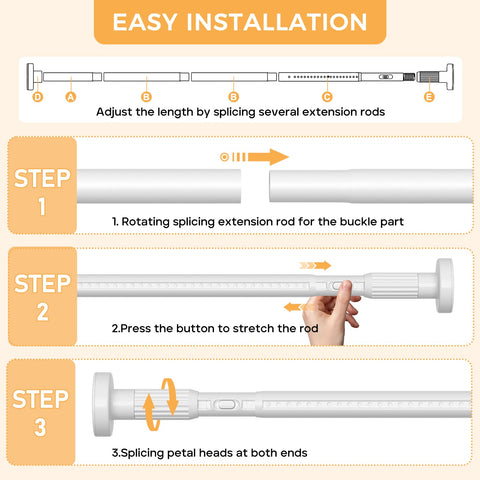 EASY INSTALLATION

D A B B C E

Adjust the length by splicing several extension rods

STEP 1

1. Rotating splicing extension rod for the buckle part

STEP 2

2.Press the button to stretch the rod

STEP 3

3.Splicing petal heads at both ends