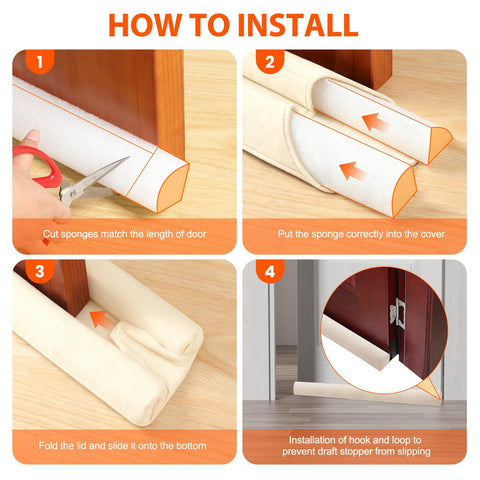 HOW TO INSTALL

1

Cut sponges match the length of door

2

Put the sponge correctly into the cover

3

Fold the lid and slide it onto the bottom

4

Installation of hook and loop to prevent draft stopper from slipping