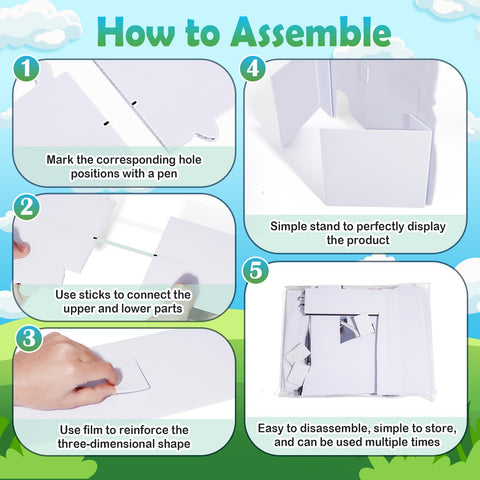 How to Assemble

1

Mark the corresponding hole positions with a pen

2

Use sticks to connect the upper and lower parts

3

Use film to reinforce the three-dimensional shape

4

Simple stand to perfectly display the product

5

Easy to disassemble, simple to store, and can be used multiple times