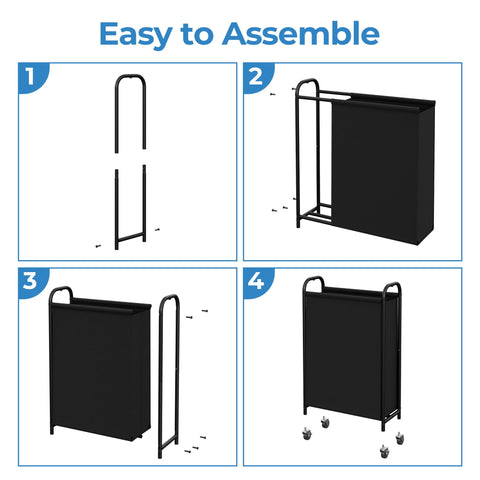 Easy to Assemble

1

2

3

4