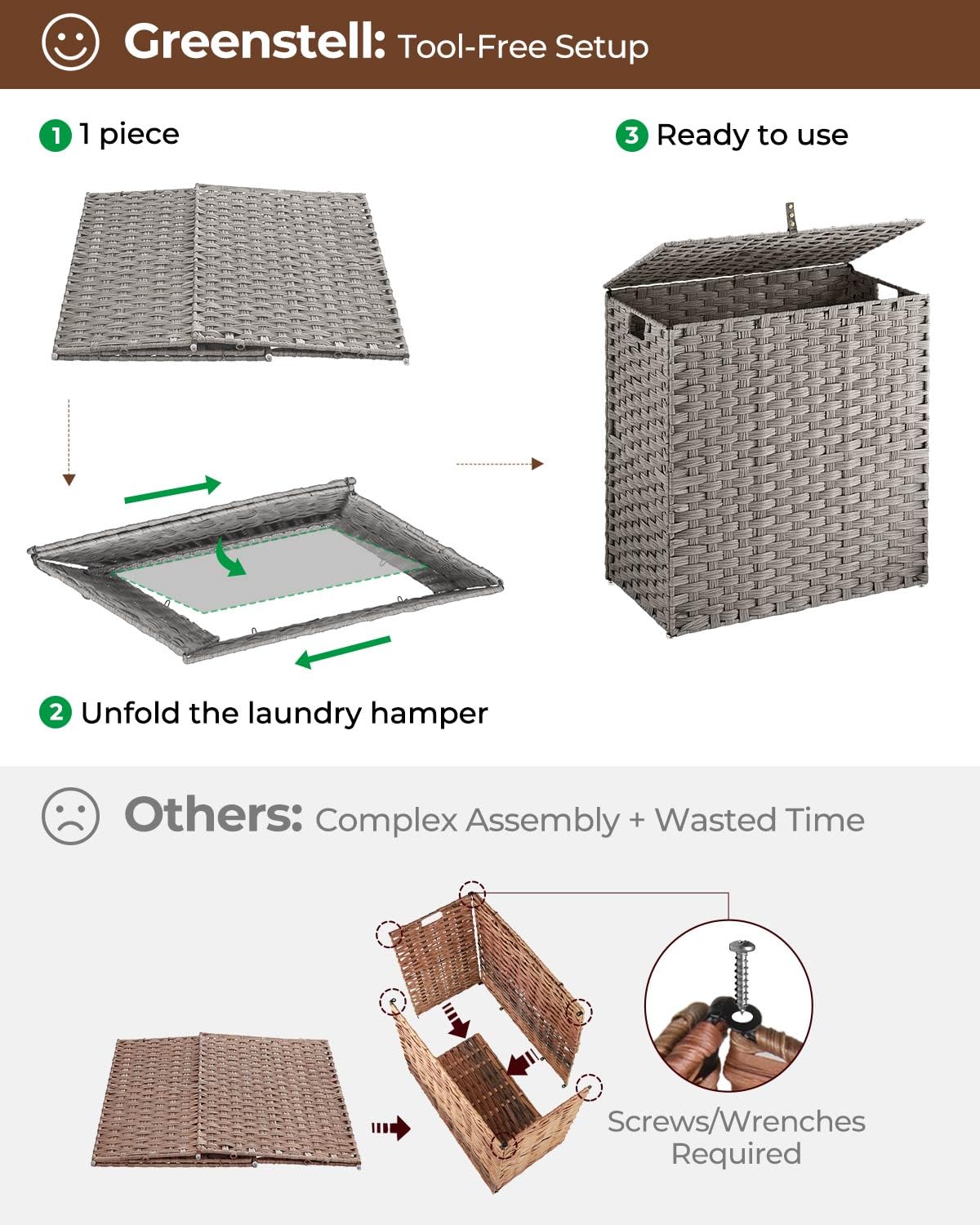 Greenstell: Tool-Free Setup

1 1 piece

3 Ready to use

2 Unfold the laundry hamper

Others: Complex Assembly + Wasted Time

Screws/Wrenches Required