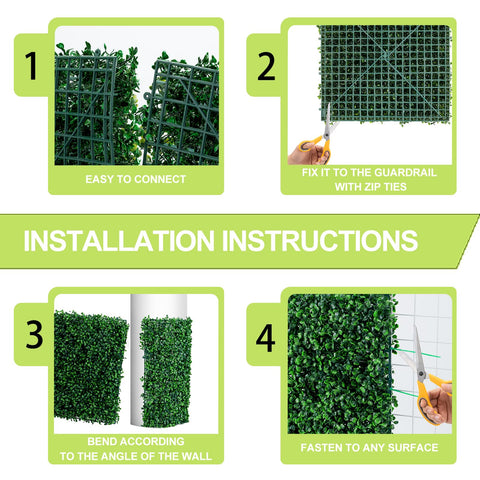 1

EASY TO CONNECT

2

FIX IT TO THE GUARDRAIL WITH ZIP TIES

INSTALLATION INSTRUCTIONS

3

BEND ACCORDING TO THE ANGLE OF THE WALL

4

FASTEN TO ANY SURFACE