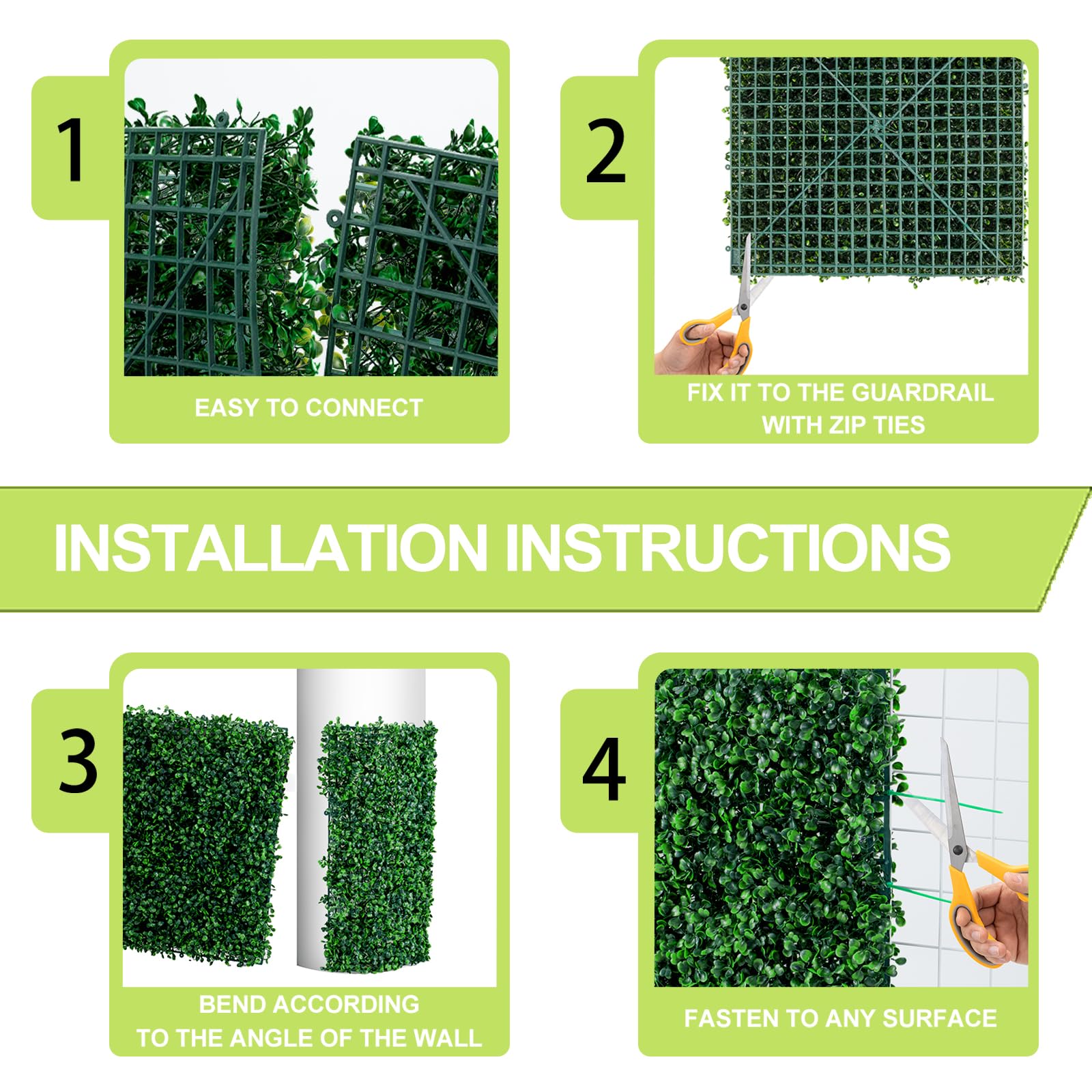 1

EASY TO CONNECT

2

FIX IT TO THE GUARDRAIL WITH ZIP TIES

INSTALLATION INSTRUCTIONS

3

BEND ACCORDING TO THE ANGLE OF THE WALL

4

FASTEN TO ANY SURFACE