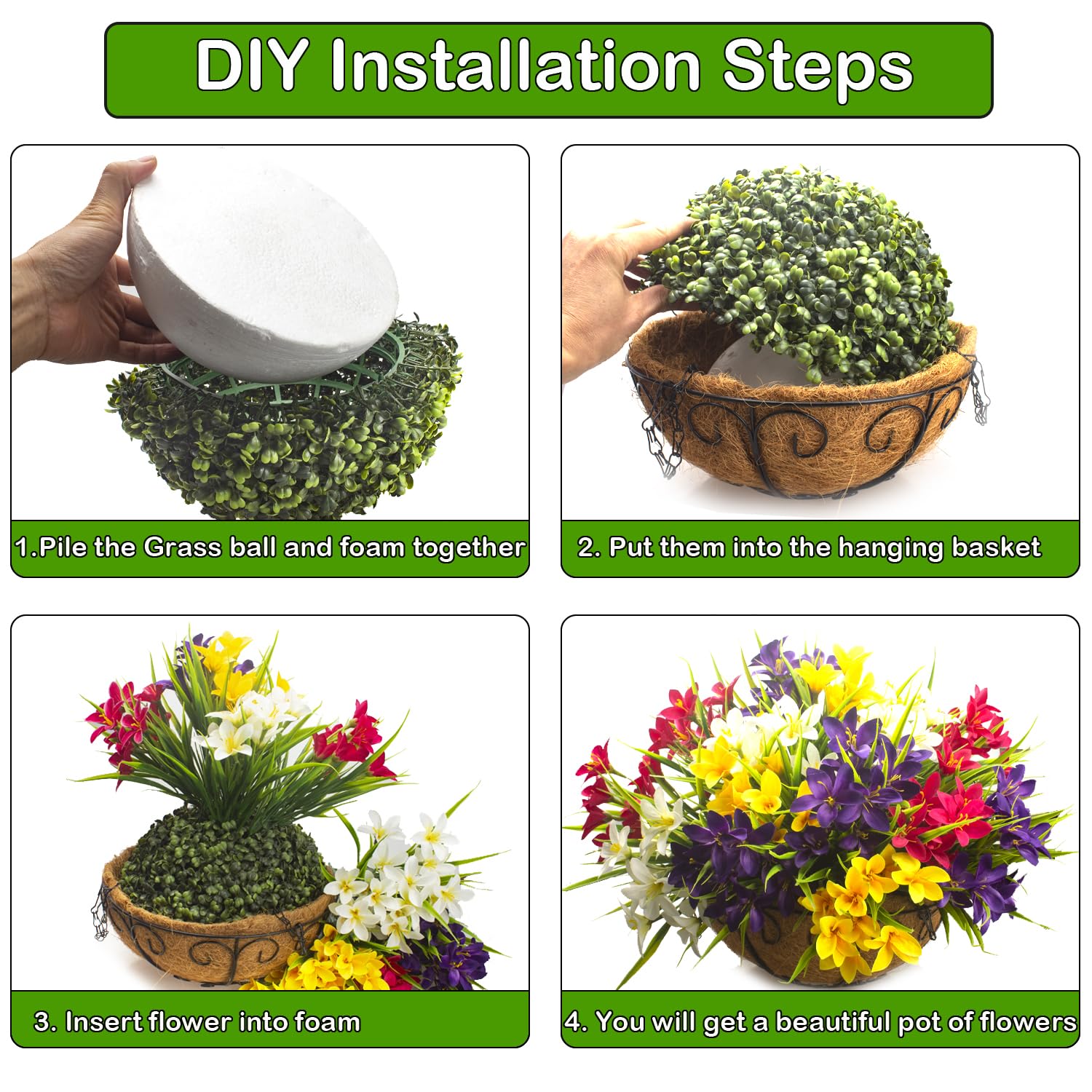 DIY Installation Steps

1.Pile the Grass ball and foam together

2. Put them into the hanging basket

3. Insert flower into foam

4. You will get a beautiful pot of flowers