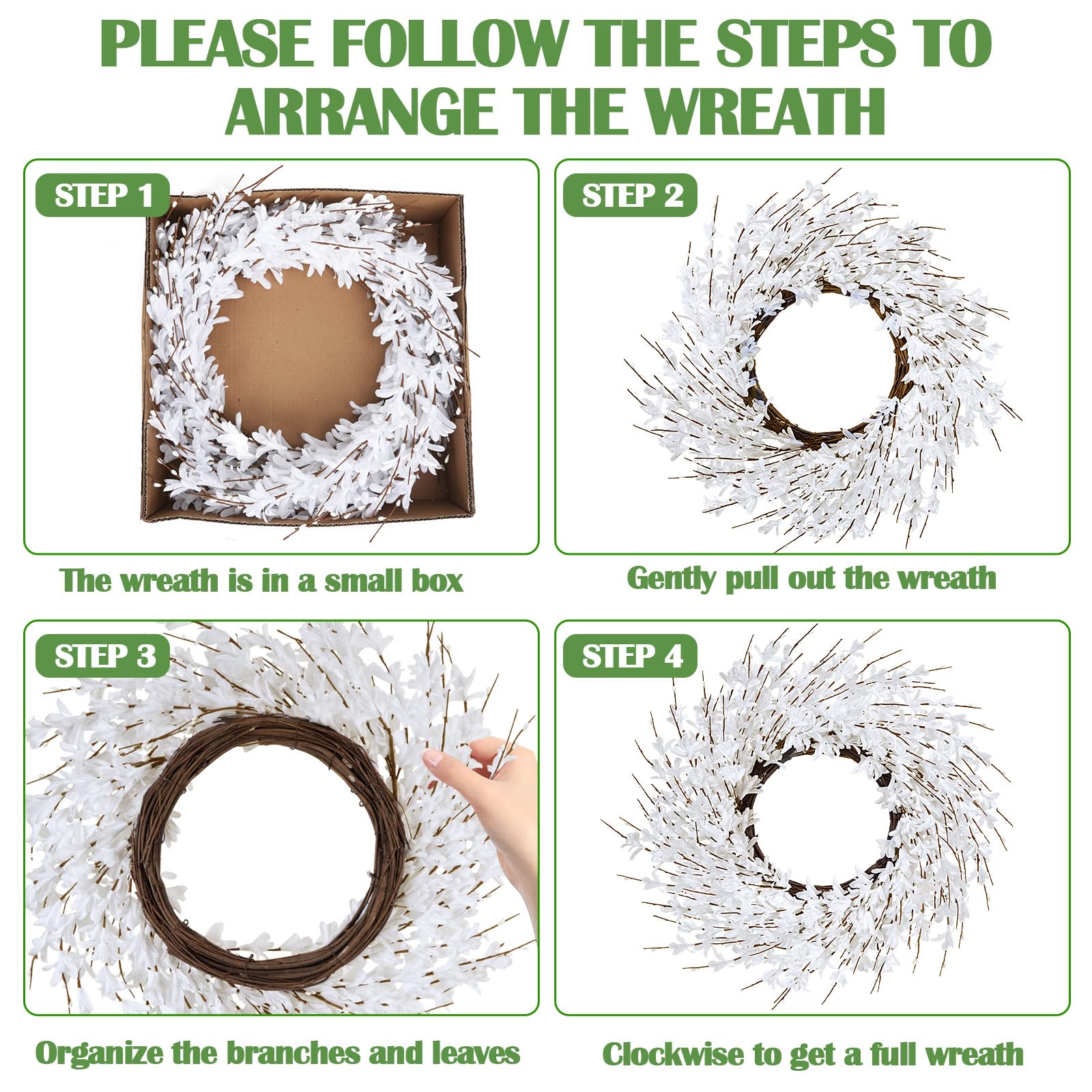 PLEASE FOLLOW THE STEPS TO ARRANGE THE WREATH

STEP 1

The wreath is in a small box

STEP 2

Gently pull out the wreath

STEP 3

Organize the branches and leaves

STEP 4

Clockwise to get a full wreath