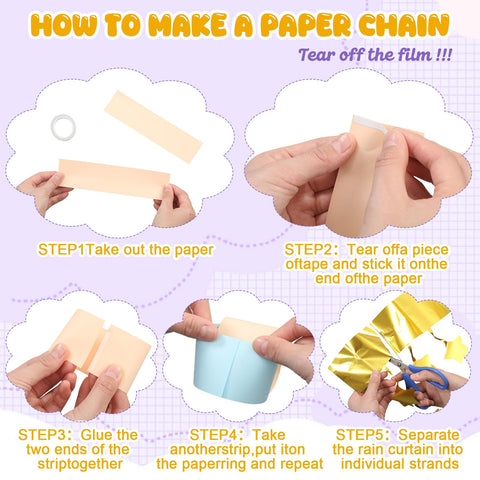 HOW TO MAKE A PAPER CHAIN

Tear off the film !!!

STEP1Take out the paper

STEP2: Tear offa piece oftape and stick it onthe end ofthe paper

STEP3: Glue the two ends of the striptogether

STEP4: Take anotherstrip,put iton the paperring and repeat

STEP5: Separate the rain curtain into individual strands