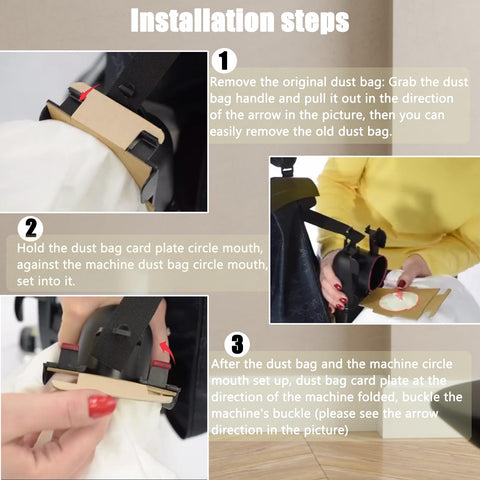 Installation steps

1
Remove the original dust bag: Grab the dust bag handle and pull it out in the direction of the arrow in the picture, then you can easily remove the old dust bag.

2
Hold the dust bag card plate circle mouth, against the machine dust bag circle mouth, set into it.

3
After the dust bag and the machine circle mouth set up, dust bag card plate at the direction of the machine folded, buckle the machine's buckle (please see the arrow direction in the picture)