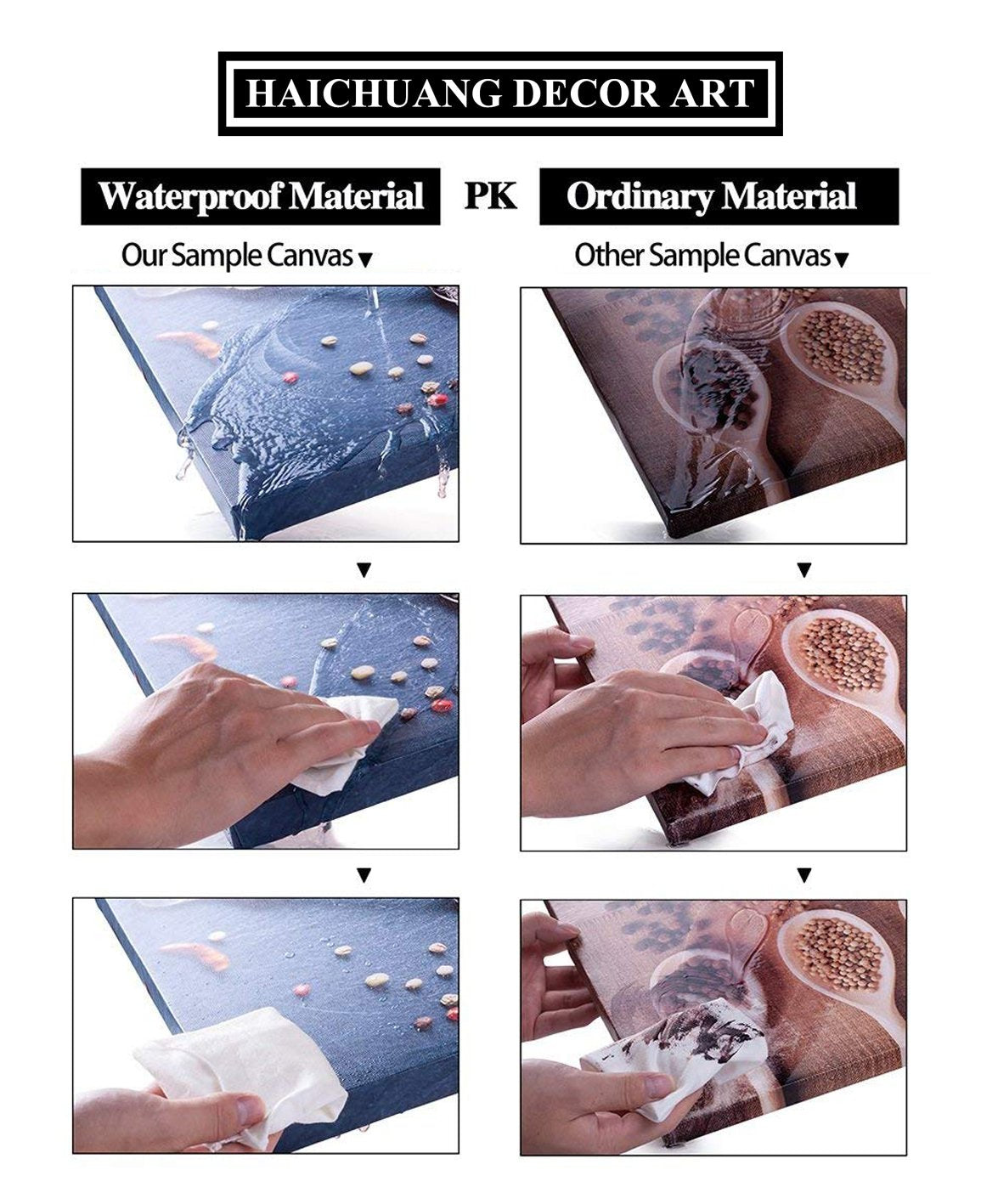 HAICHUANG DECOR ART

Waterproof Material PK Ordinary Material

Our Sample Canvas ▼

Other Sample Canvas ▼

▼

▼

▼

▼