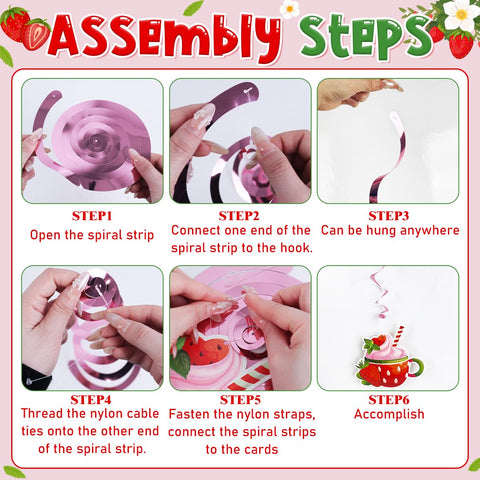 ASSEmbly StEPS

STEP1
Open the spiral strip

STEP2
Connect one end of the spiral strip to the hook.

STEP3
Can be hung anywhere

STEP4
Thread the nylon cable ties onto the other end of the spiral strip.

STEP5
Fasten the nylon straps, connect the spiral strips to the cards

STEP6
Accomplish