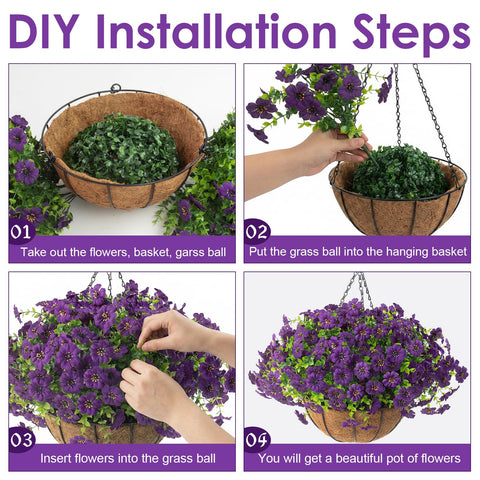 DIY Installation Steps

01
Take out the flowers, basket, garss ball

02
Put the grass ball into the hanging basket

03
Insert flowers into the grass ball

04
You will get a beautiful pot of flowers