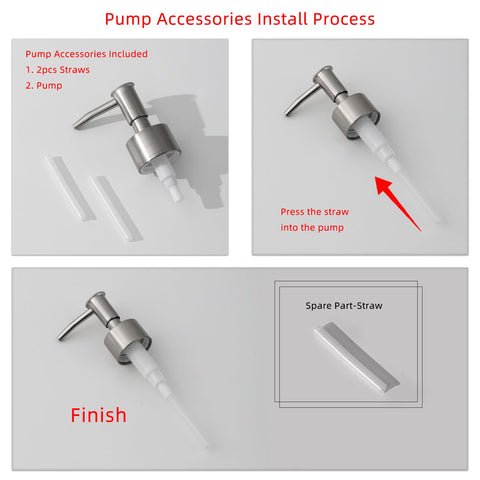 Pump Accessories Install Process

Pump Accessories Included
1. 2pcs Straws
2. Pump

Press the straw into the pump

Finish

Spare Part-Straw